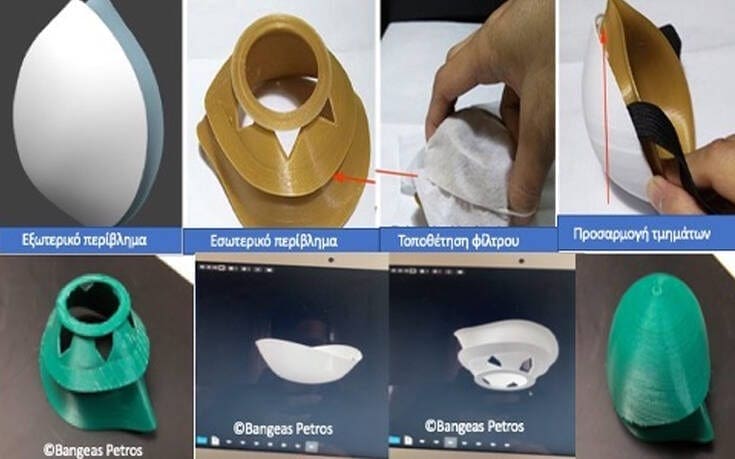 Εξωτερικό περίβλημα

Εσωτερικό περίβλημα

Τοποθέτηση φίλτρου

Προσαρμογή τμημάτων

©Bangeas Petros

©Bangeas Petros

©Bangeas Petros